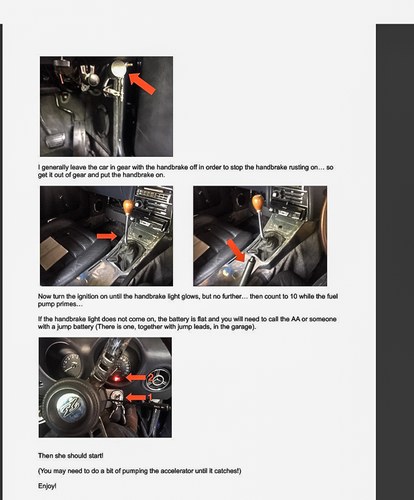 I generally leave the car in gear with the handbrake off in order to stop the handbrake rusting on… so get it out of gear and put the handbrake on.

Now turn the ignition on until the handbrake light glows, but no further… then count to 10 while the fuel pump primes…

If the handbrake light does not come on, the battery is flat and you will need to call the AA or someone with a jump battery (There is one, together with jump leads, in the garage).

2

1

Then she should start!

(You may need to do a bit of pumping the accelerator until it catches!)

Enjoy!